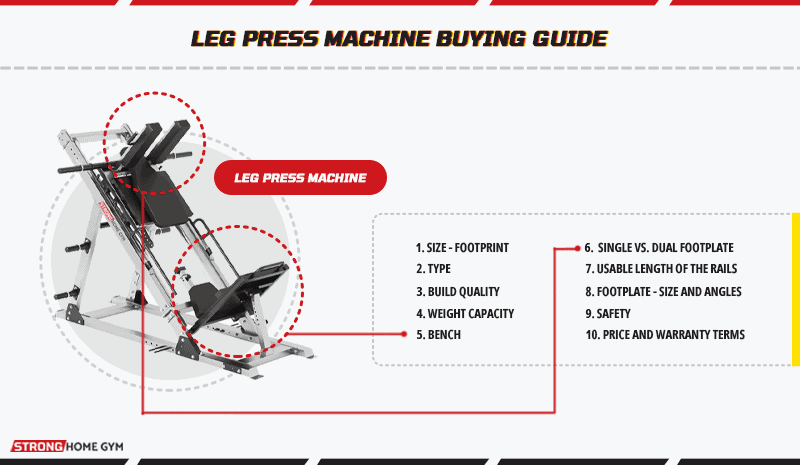 LEG PRESS MACHINE BUYING GUIDE

LEG PRESS MACHINE

1. SIZE - FOOTPRINT
2. TYPE
3. BUILD QUALITY
4. WEIGHT CAPACITY
5. BENCH

6. SINGLE VS. DUAL FOOTPLATE
7. USABLE LENGTH OF THE RAILS
8. FOOTPLATE - SIZE AND ANGLES
9. SAFETY
10. PRICE AND WARRANTY TERMS

STRONG HOME GYM